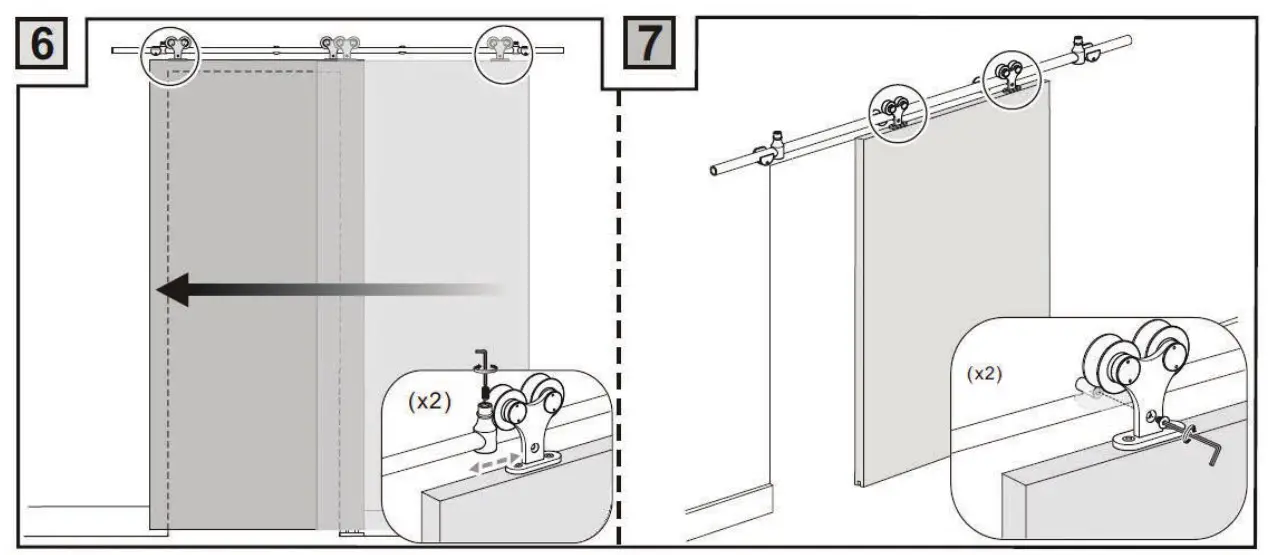 6

(x2)

7

(x2)