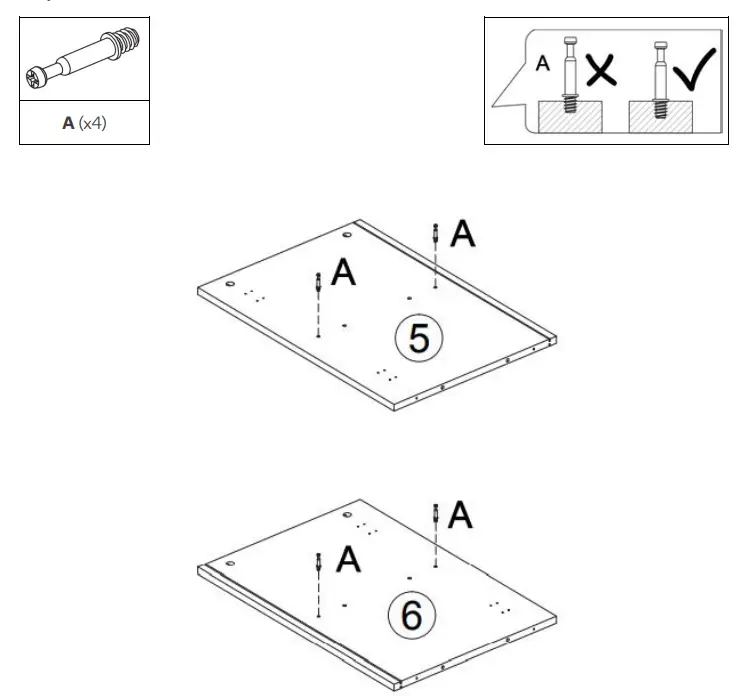 A (x4)

A

A

A

5

A

A

6