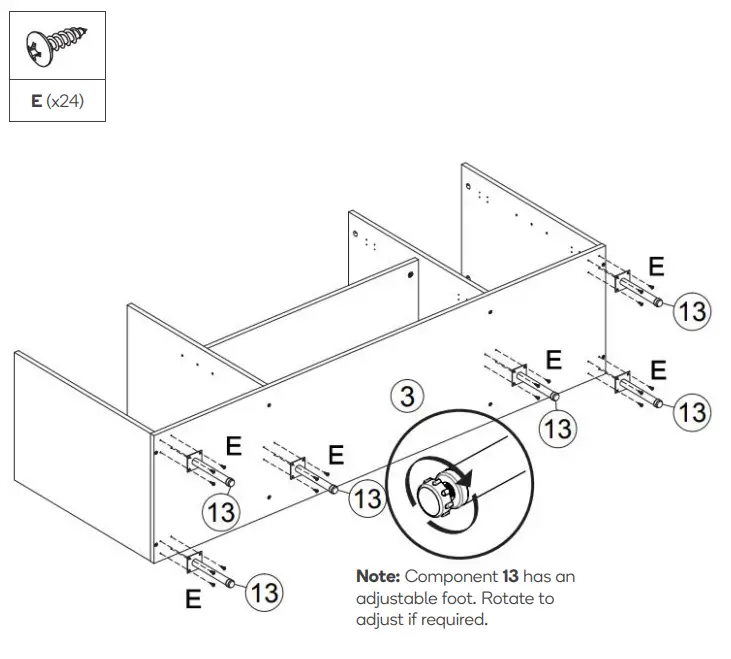 E (x24)

E
13
E
E
13
3
13
E
E
13
13
E
13

Note: Component 13 has an adjustable foot. Rotate to adjust if required.