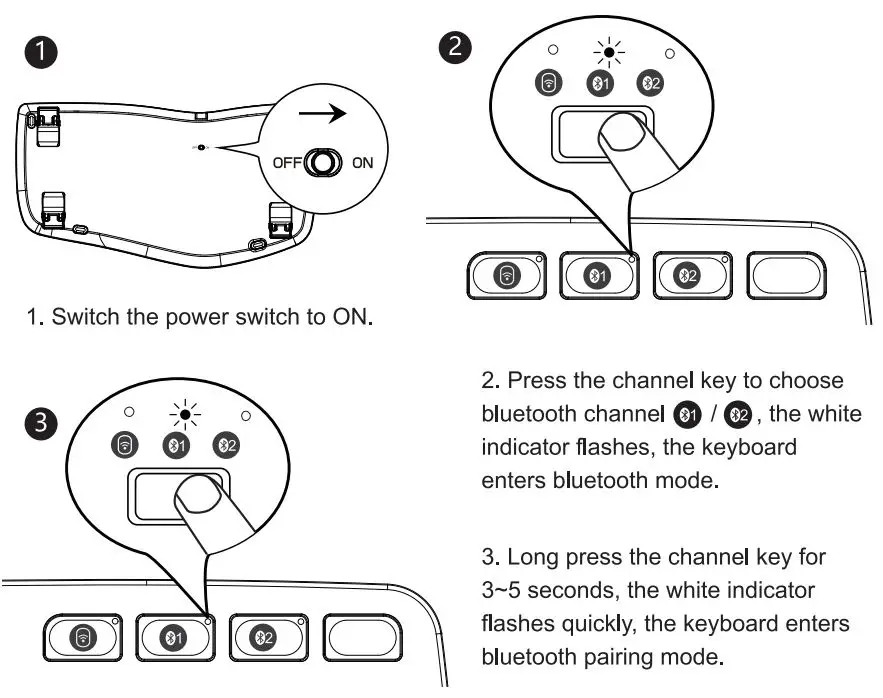 1

OFF ON

1. Switch the power switch to ON.

2

1 2

1 2

3

1 2

1 2

2. Press the channel key to choose bluetooth channel 1 / 2, the white indicator flashes, the keyboard enters bluetooth mode.

3. Long press the channel key for 3~5 seconds, the white indicator flashes quickly, the keyboard enters bluetooth pairing mode.