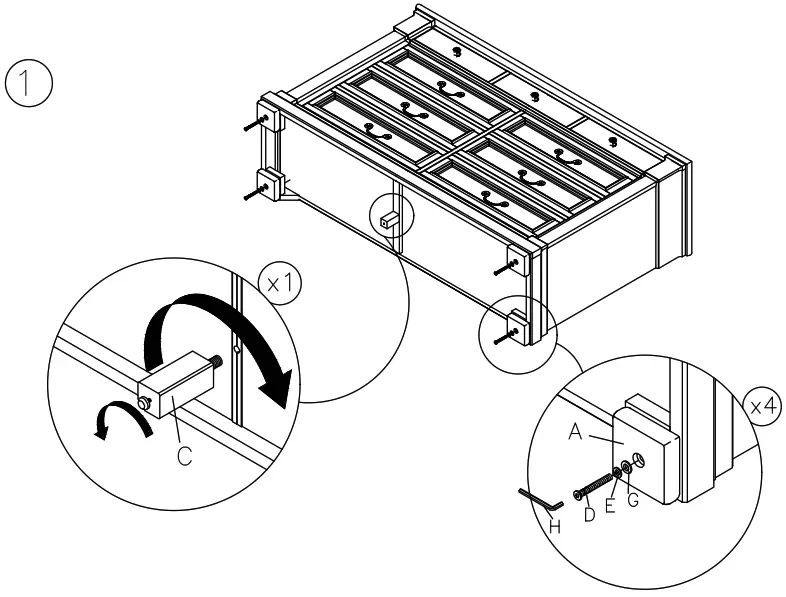 1

x1

C

x4

A

H

D

E

G