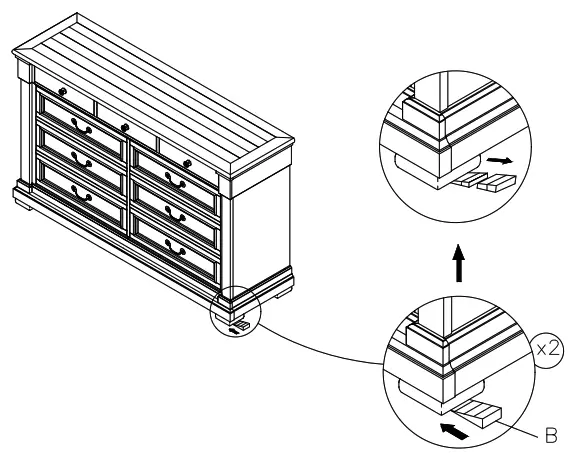 x2

B