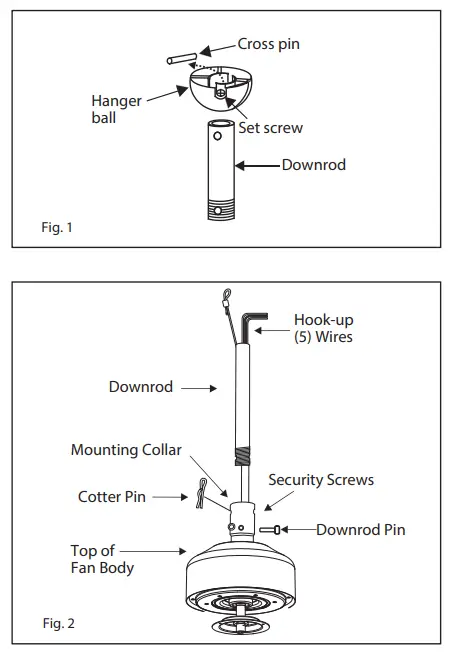 Cross pin

Hanger ball

Set screw

Downrod

Fig. 1

Hook-up (5) Wires

Downrod

Mounting Collar

Security Screws

Cotter Pin

Downrod Pin

Top of Fan Body

Fig. 2