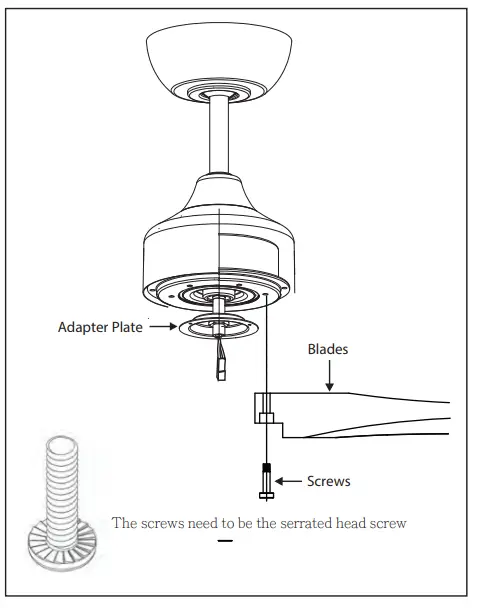 Adapter Plate

Blades

Screws

The screws need to be the serrated head screw