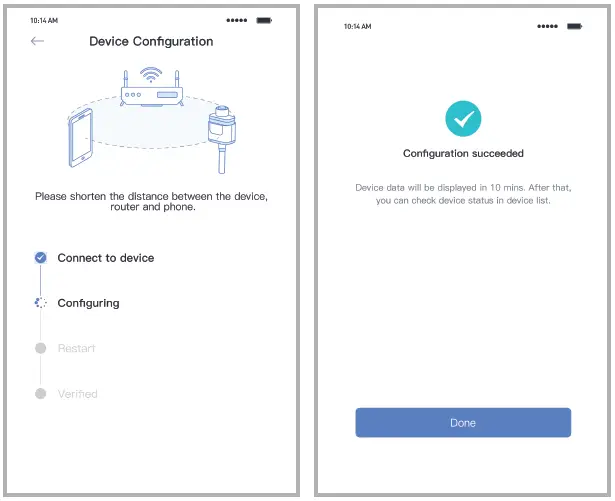 10:14 AM

Device Configuration

Please shorten the distance between the device, router and phone.

Connect to device

Configuring

Restart

Verified

10:14 AM

Configuration succeeded

Device data will be displayed in 10 mins. After that, you can check device status in device list.

Done