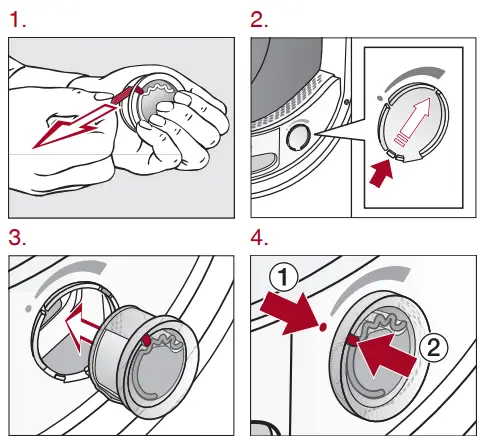 1.

2.

3.

4.

1

2