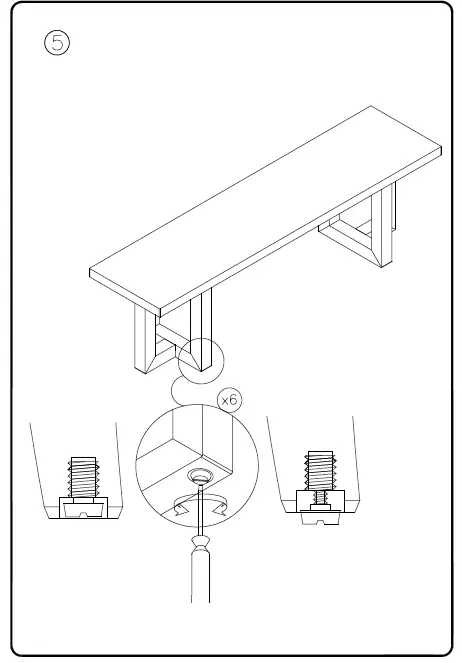 5

x6