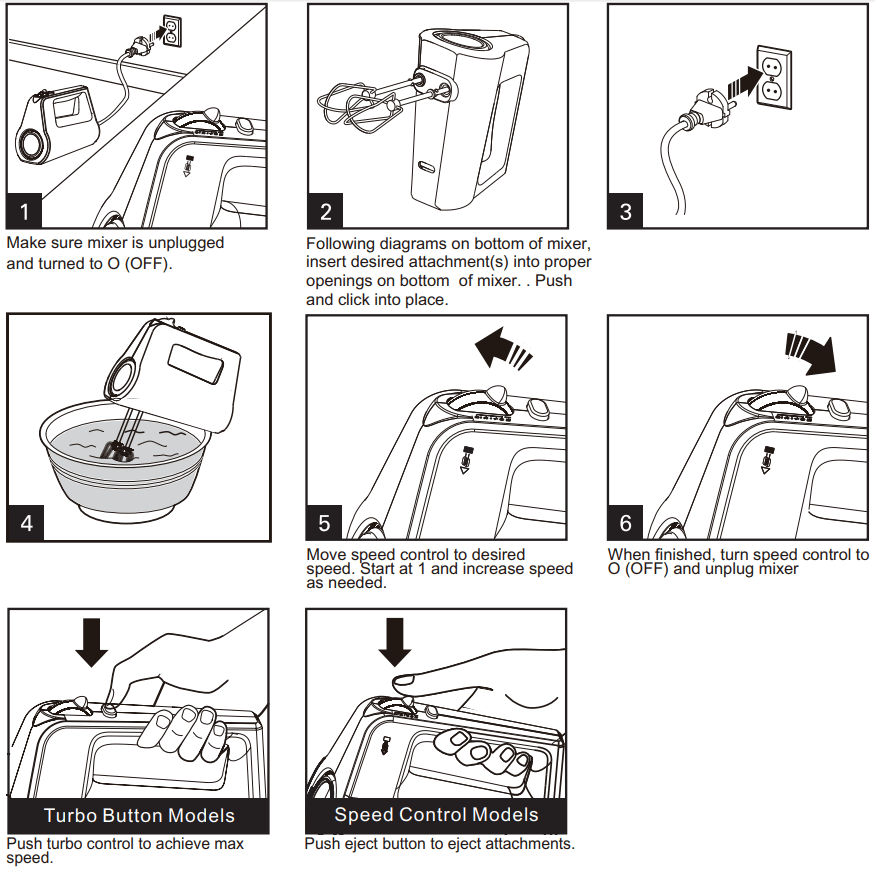 1

Make sure mixer is unplugged and turned to O (OFF).

2

Following diagrams on bottom of mixer, insert desired attachment(s) into proper openings on bottom  of mixer. . Push and click into place.

3

4

5

Move speed control to desired speed. Start at 1 and increase speed as needed.

6

When finished, turn speed control to O (OFF) and unplug mixer

Turbo Button Models

Push turbo control to achieve max speed.

Speed Control Models

Push eject button to eject attachments.