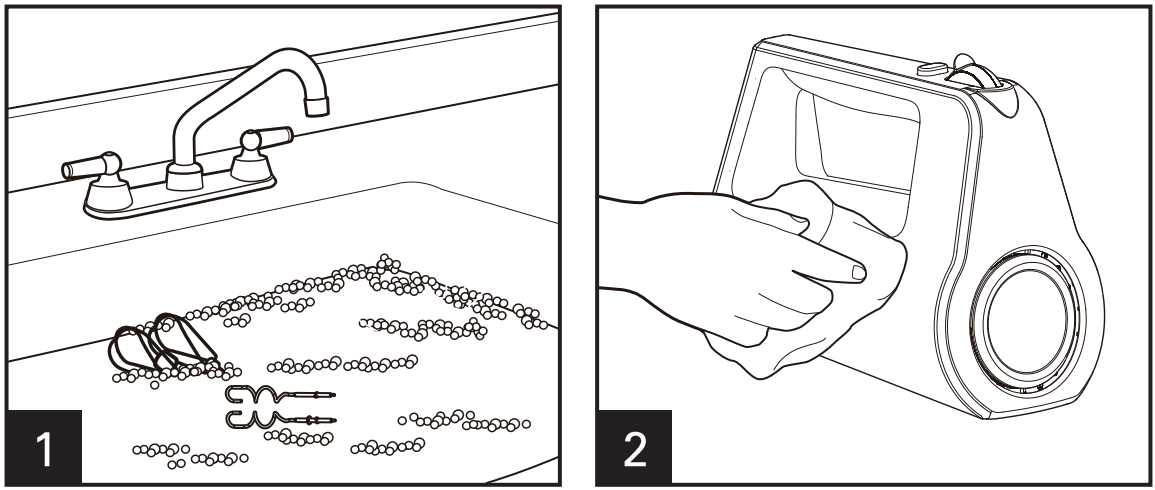 1

2