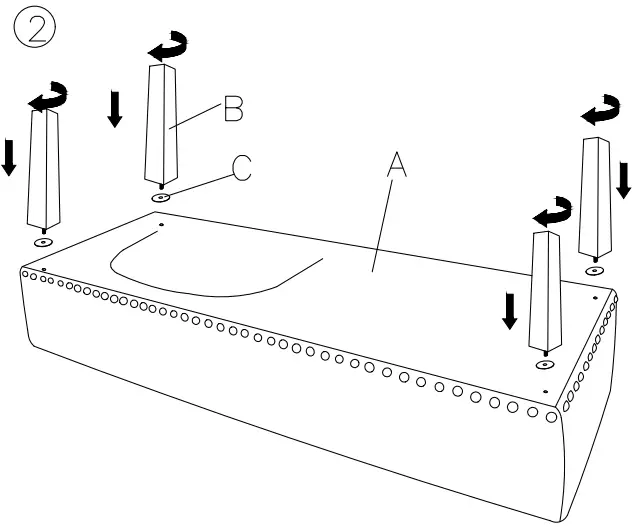 ②

B

C

A