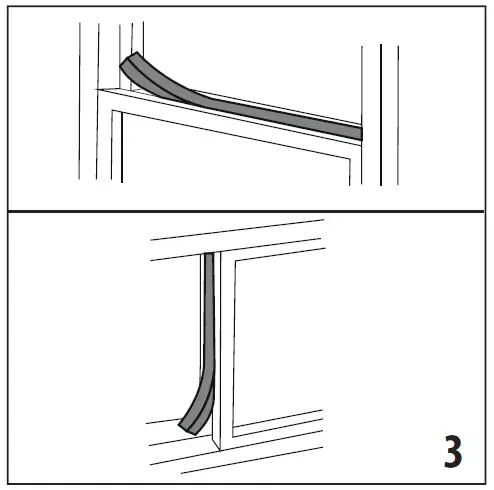 3