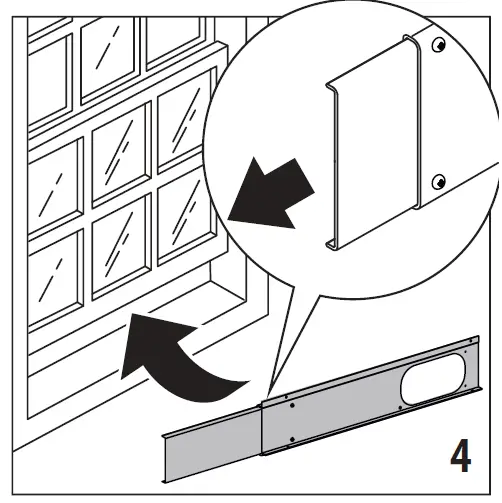 4