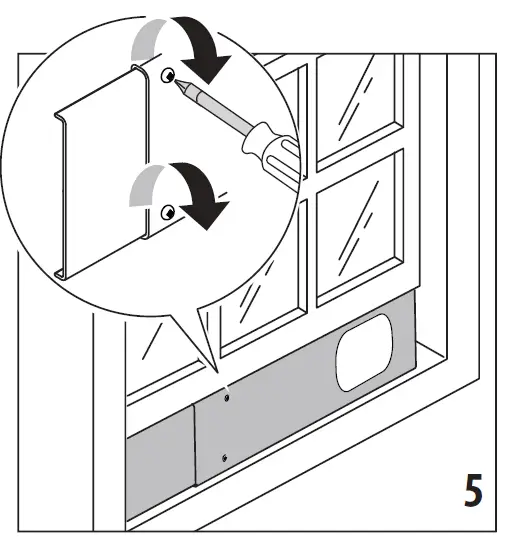 5