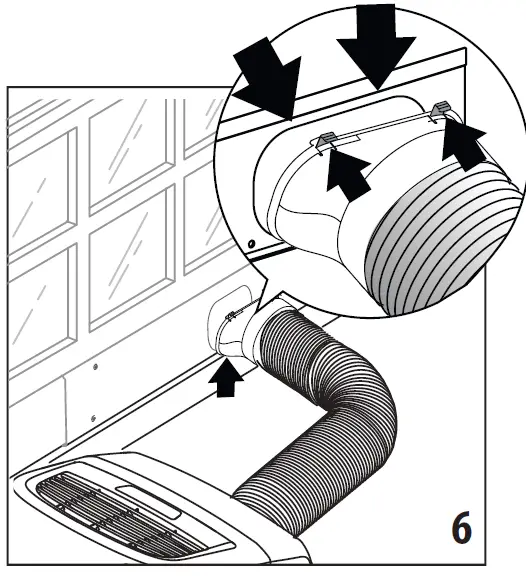 6