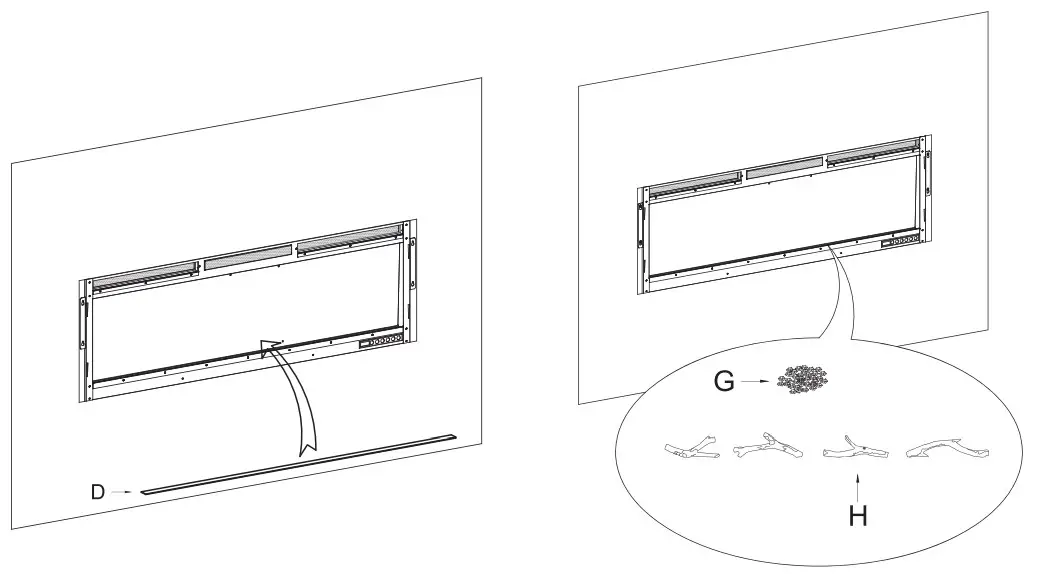 D
G
H