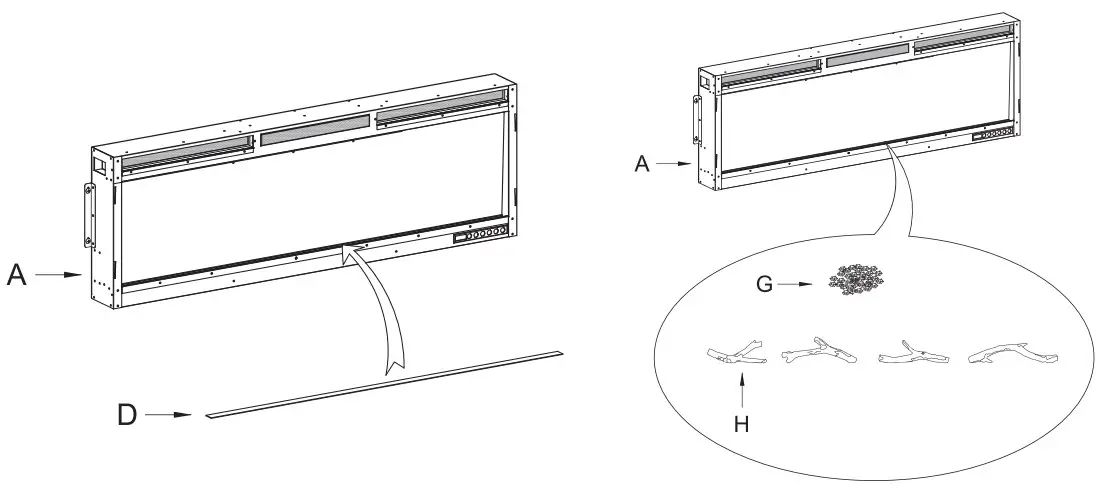 A
D
A
G
H