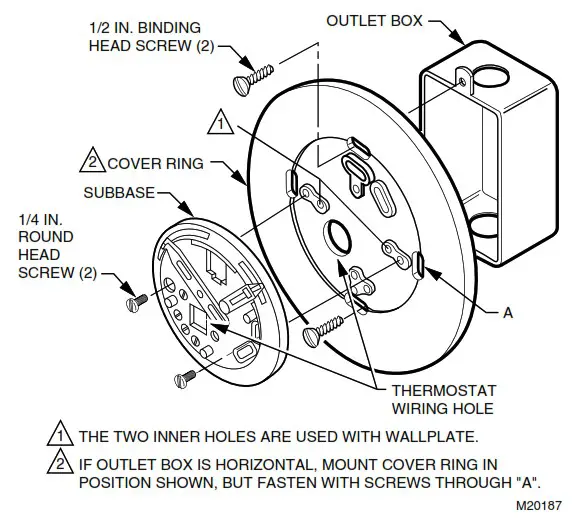 1/2 IN. BINDING HEAD SCREW (2)

OUTLET BOX

1

2 COVER RING

SUBBASE

1/4 IN. ROUND HEAD SCREW (2)

A

THERMOSTAT WIRING HOLE

1 THE TWO INNER HOLES ARE USED WITH WALLPLATE.

2 IF OUTLET BOX IS HORIZONTAL, MOUNT COVER RING IN POSITION SHOWN, BUT FASTEN WITH SCREWS THROUGH "A".

M20187