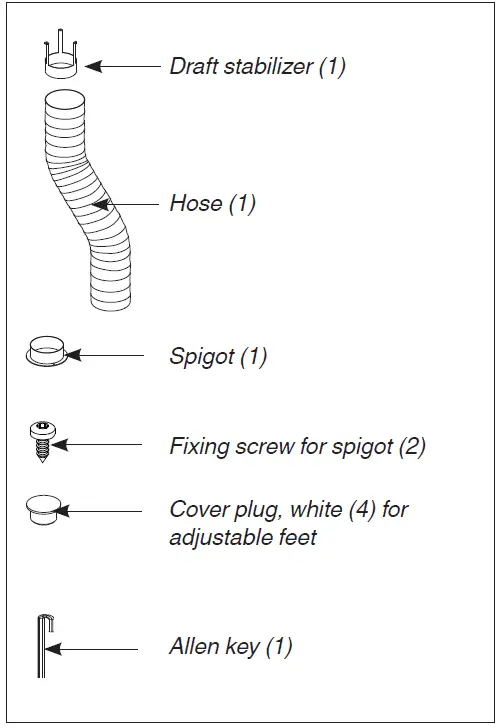 Draft stabilizer (1)

Hose (1)

Spigot (1)

Fixing screw for spigot (2)

Cover plug, white (4) for adjustable feet

Allen key (1)