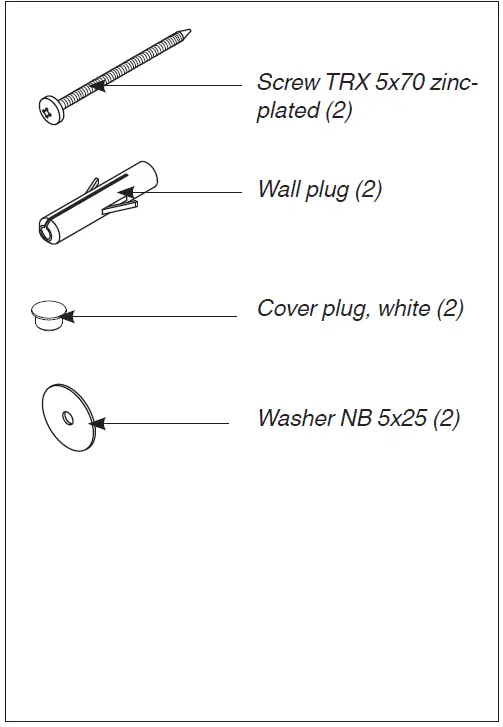 Screw TRX 5x70 zinc-plated (2)

Wall plug (2)

Cover plug, white (2)

Washer NB 5x25 (2)