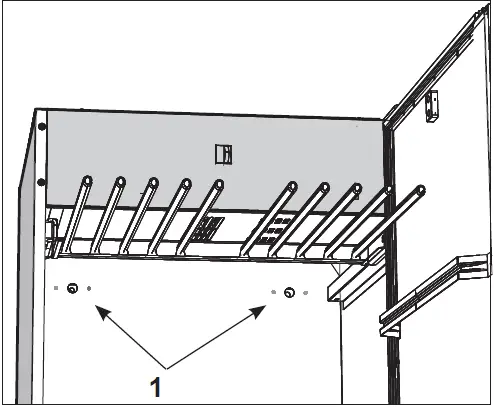 1