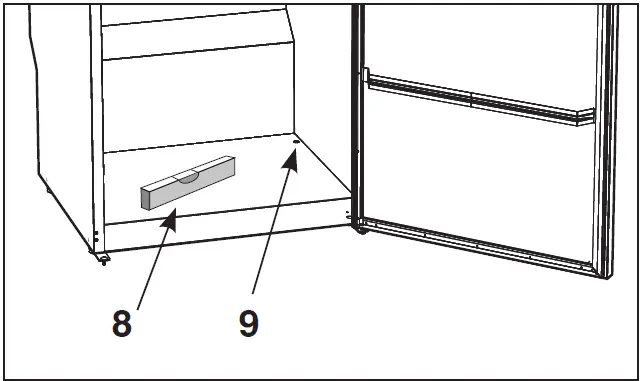 8

9