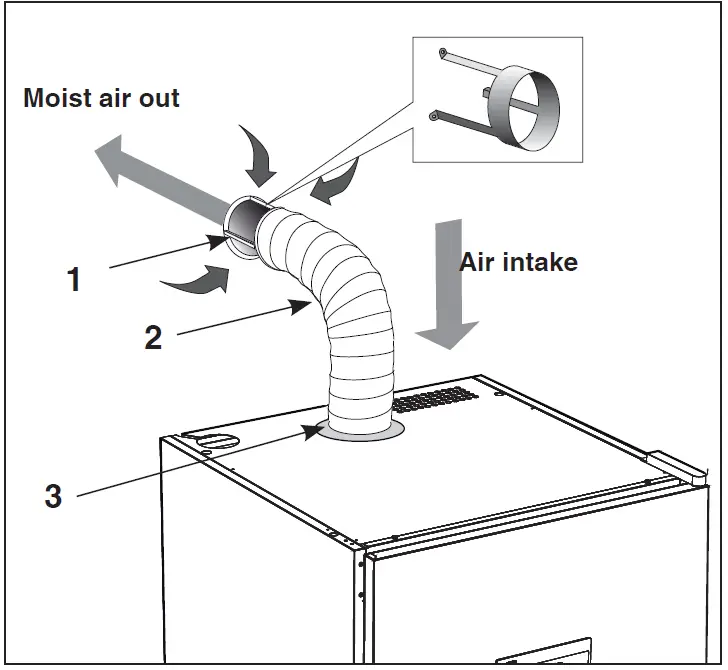 Moist air out

Air intake

1

2

3