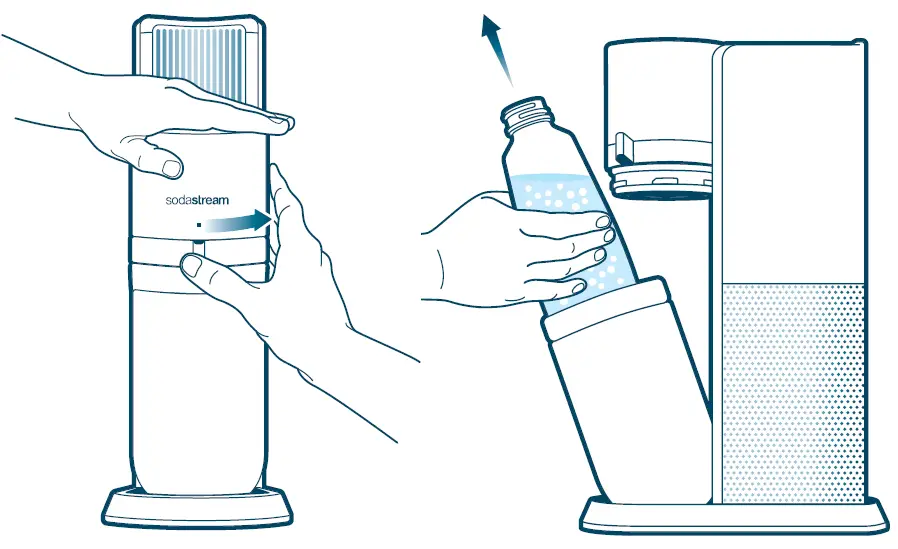 sodastream