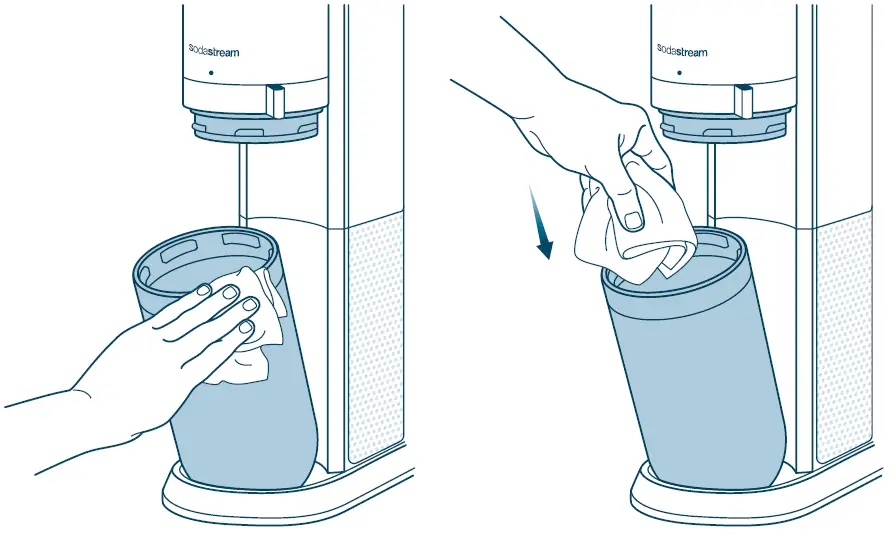 sodastream

sodastream