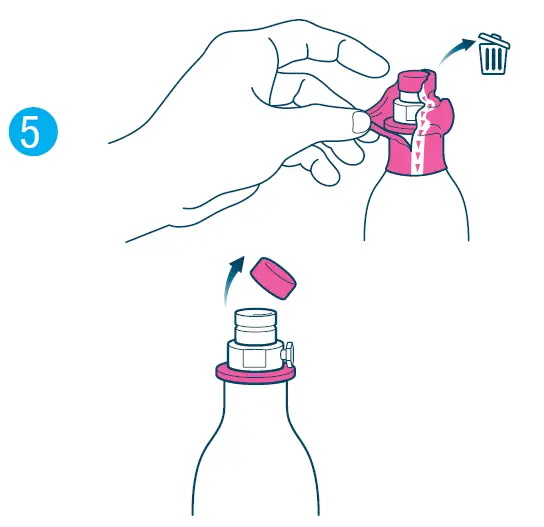 5