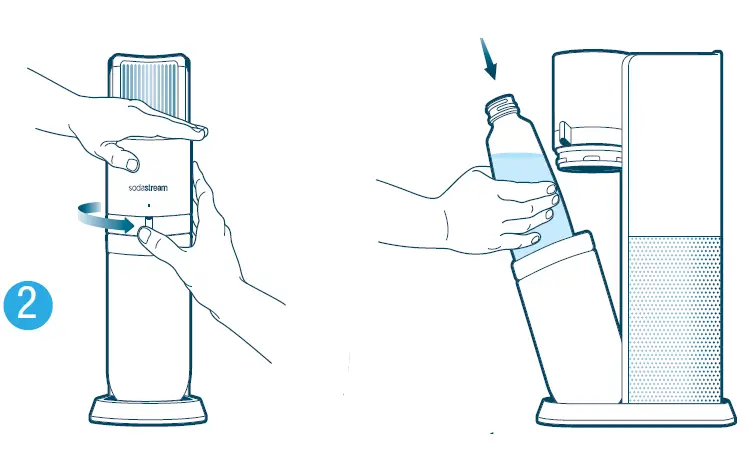 sodastream

2