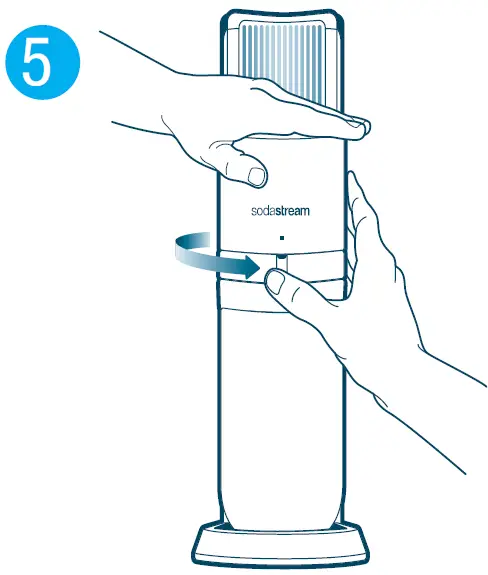 5

sodastream