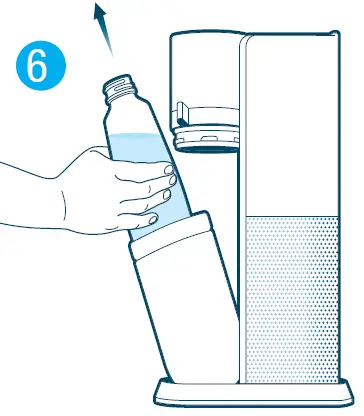 6