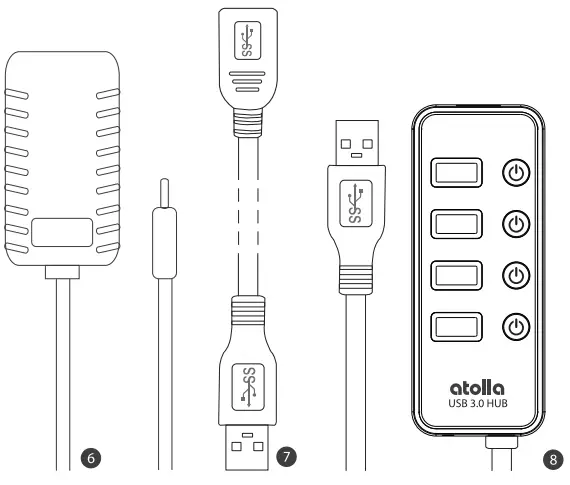 SS

SS

SS

atolla
USB 3.0 HUB

6

7

8