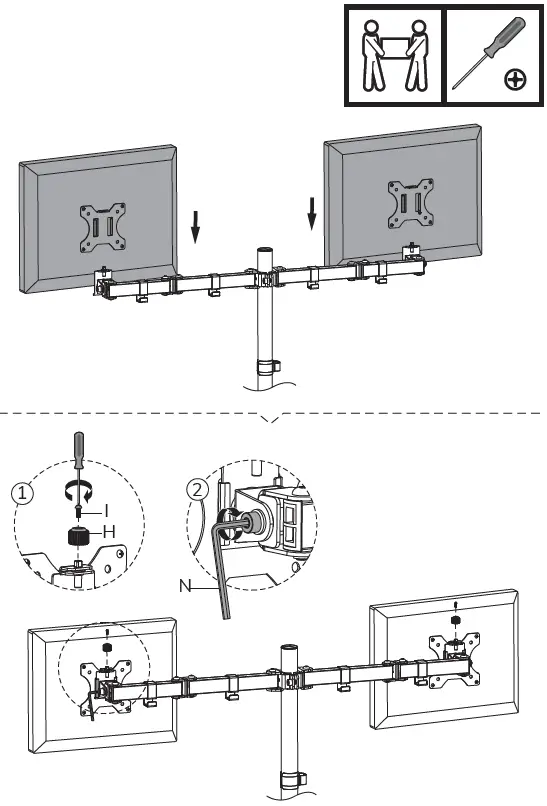 ①
I
H
②
N