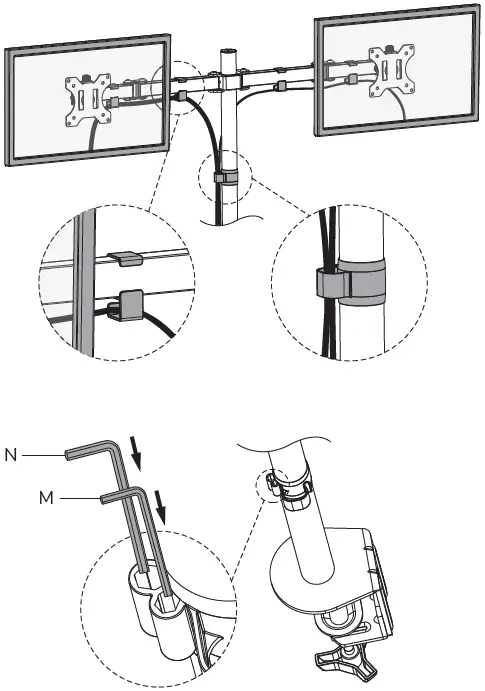 N

M