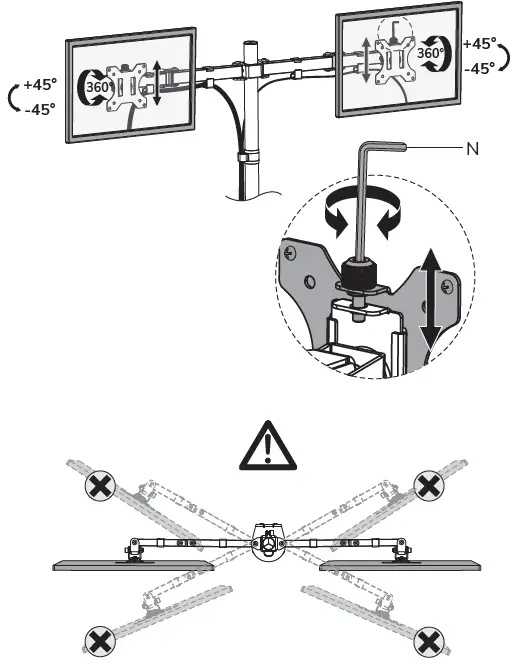 +45°
-45°
360°
360°
+45°
-45°
N