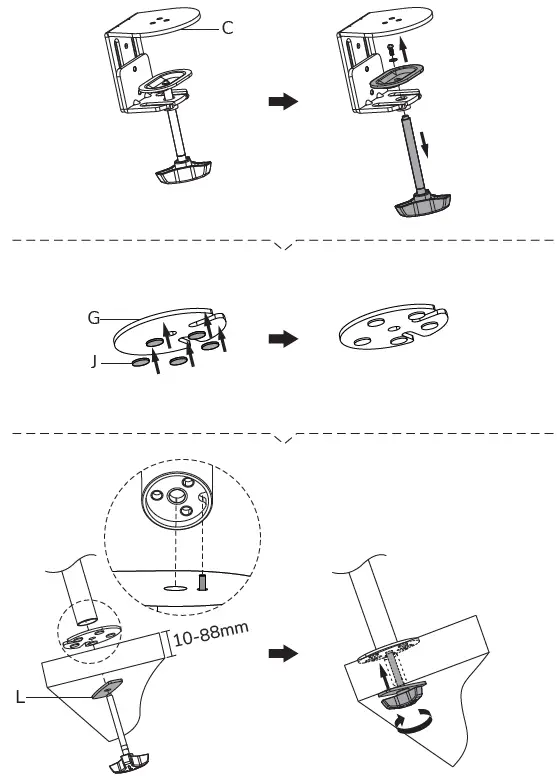 C

G

J

10-88mm

L