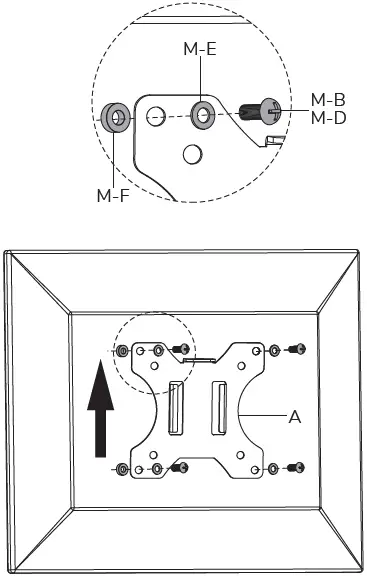 M-E

M-B
M-D

M-F

A