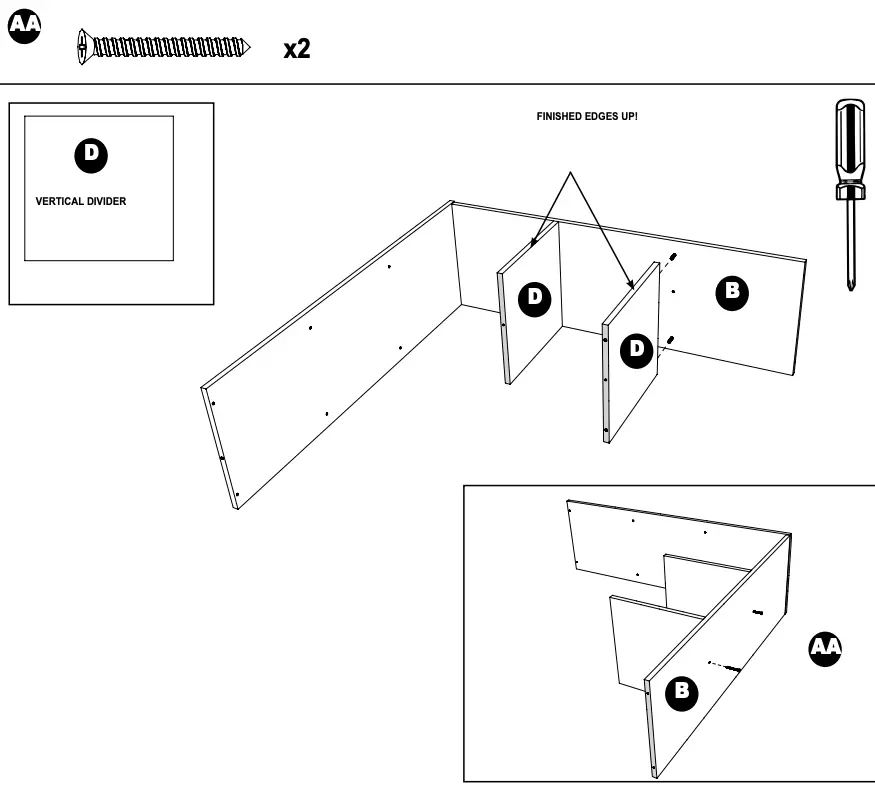 AA

x2

D

VERTICAL DIVIDER

FINISHED EDGES UP!

D

D

B

AA

B