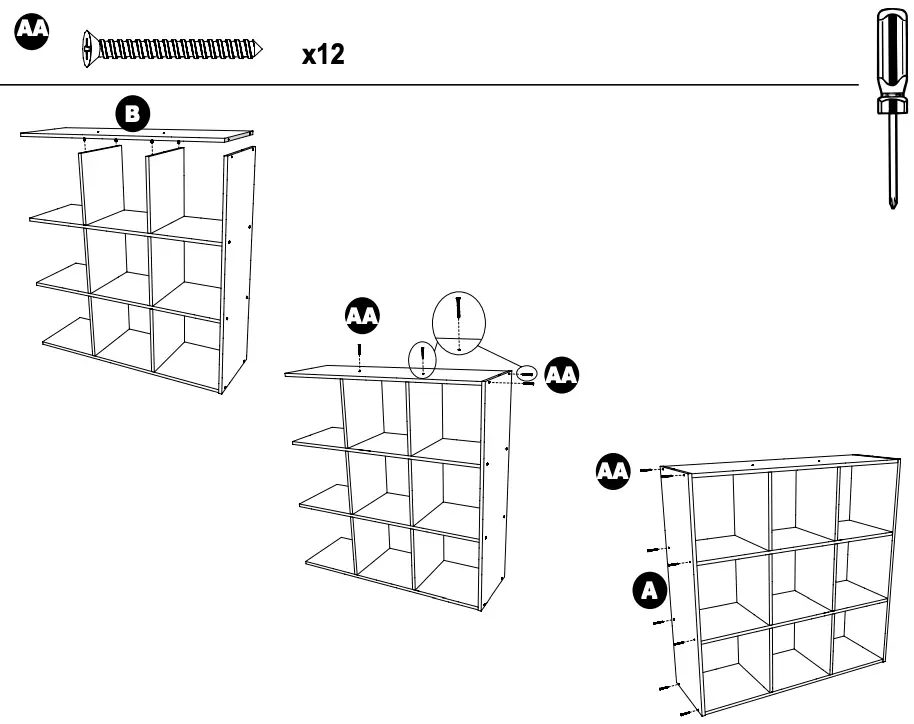 AA x12

B

AA

AA

AA

A