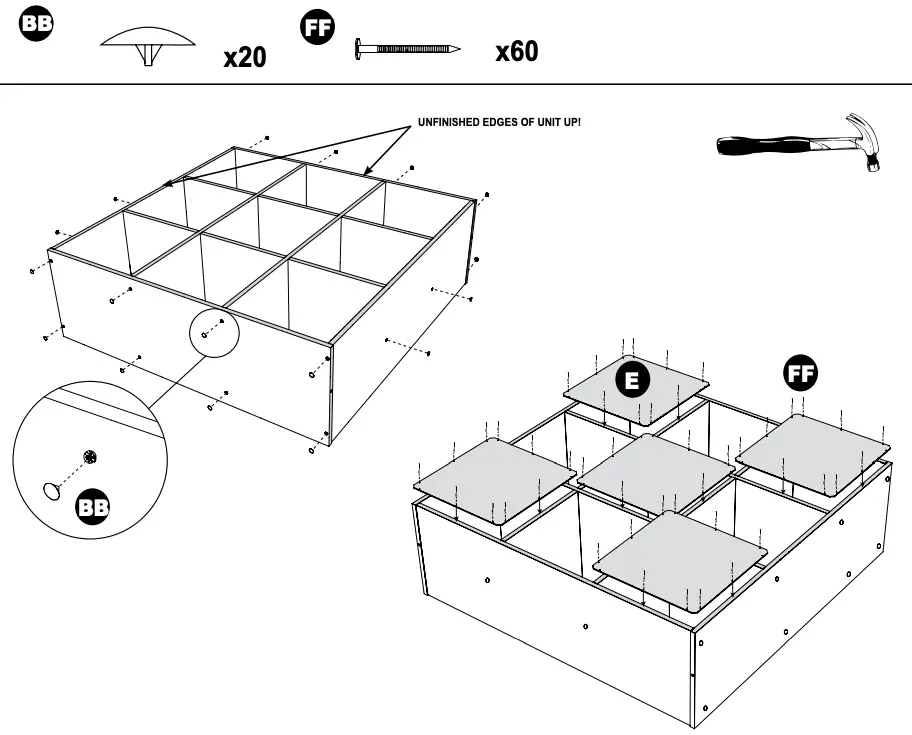 BB x20 FF x60

UNFINISHED EDGES OF UNIT UP!

BB

E

FF