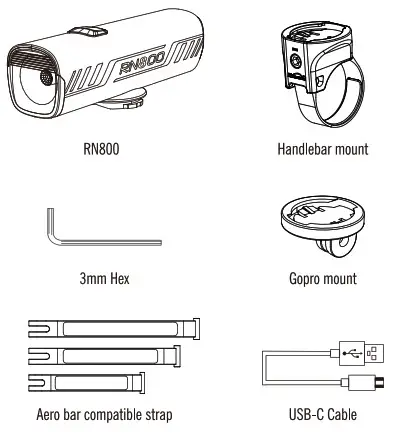 RN800

RN800

Handlebar mount

3mm Hex

Gopro mount

Aero bar compatible strap

USB-C Cable