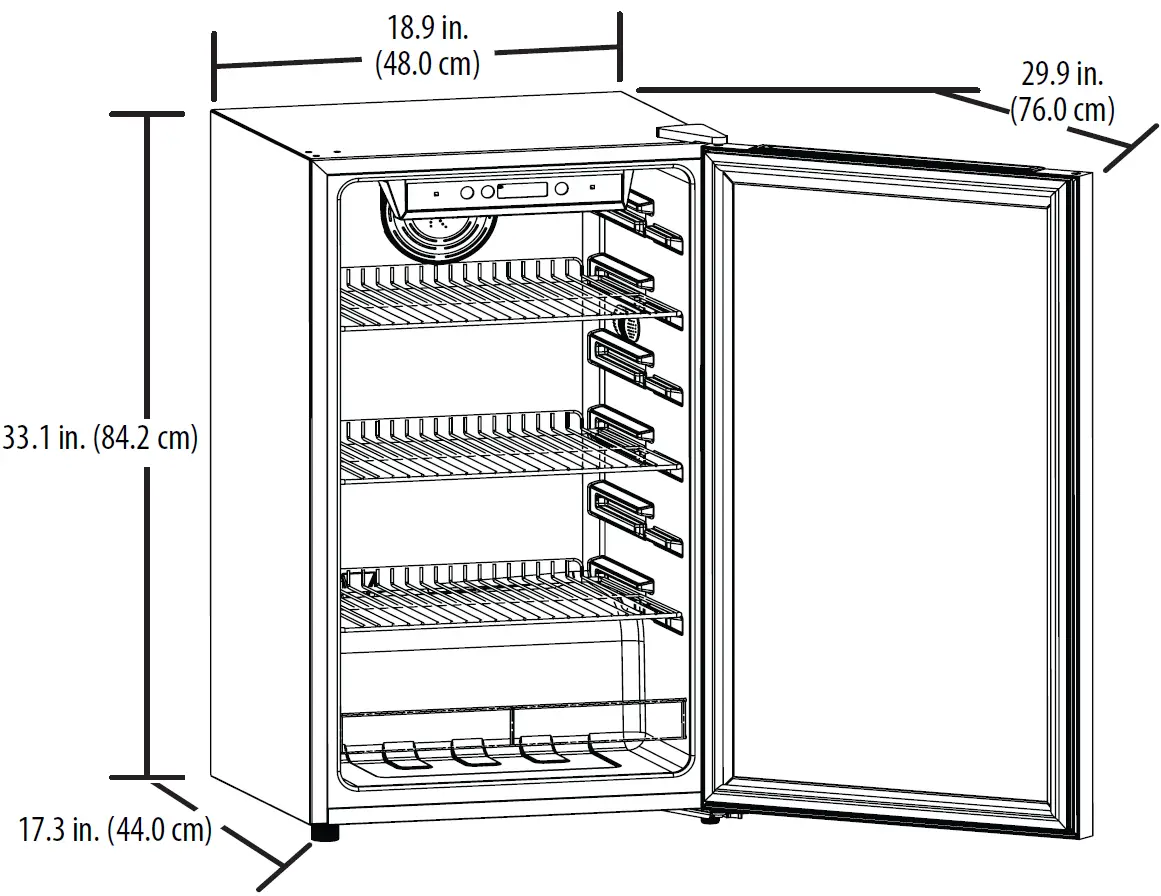 18.9 in.
(48.0 cm)

29.9 in.
(76.0 cm)

33.1 in. (84.2 cm)

17.3 in. (44.0 cm)