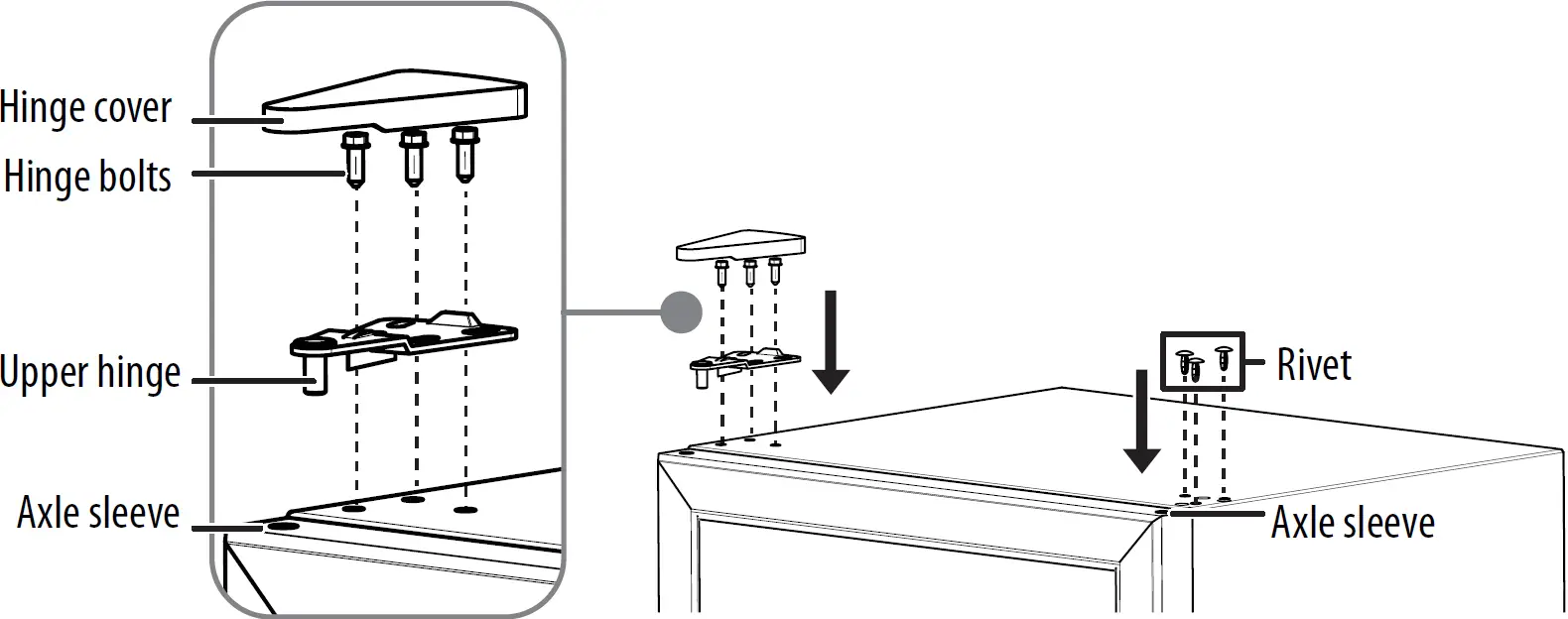 Hinge cover
Hinge bolts
Upper hinge
Axle sleeve
Rivet
Axle sleeve