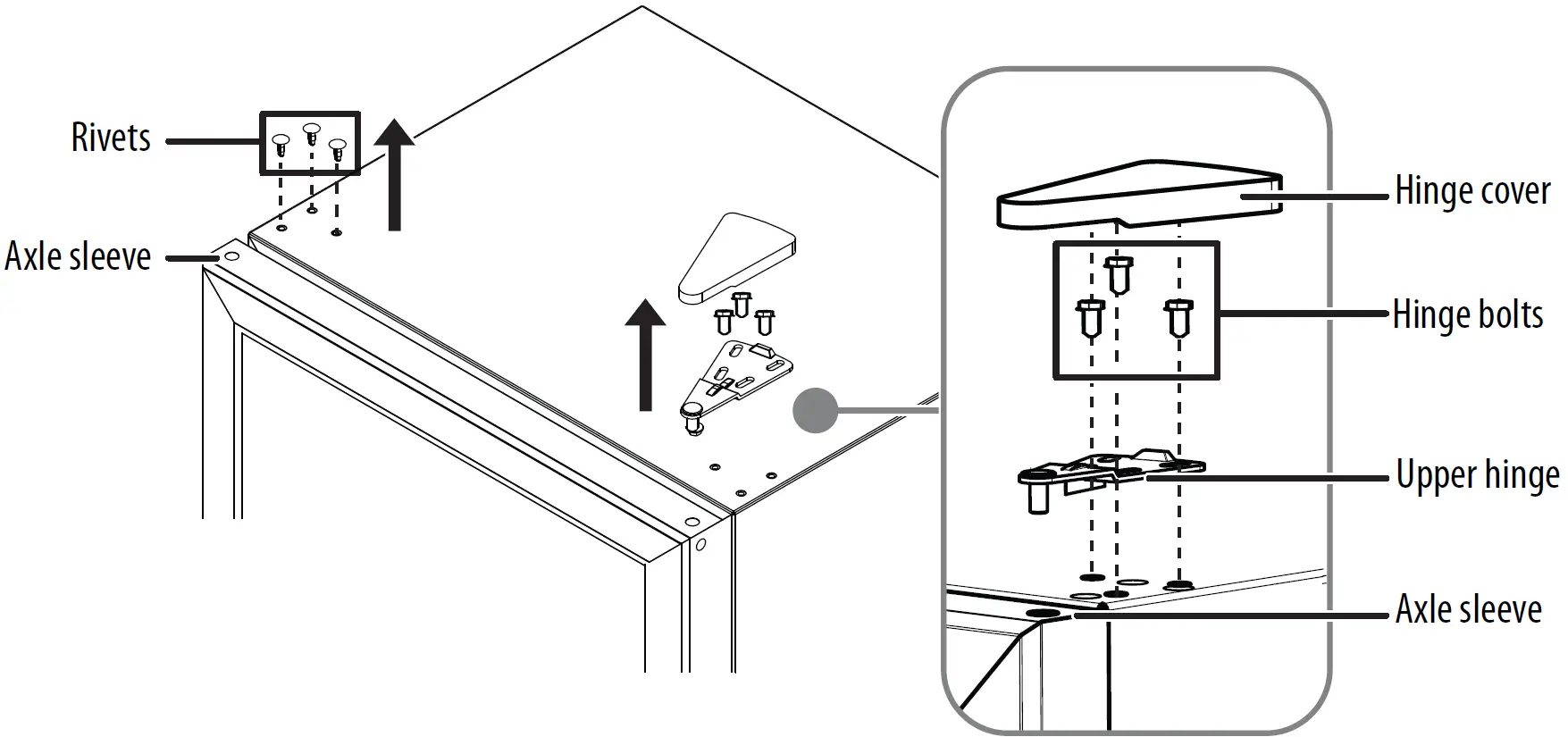 Rivets

Axle sleeve

Hinge cover

Hinge bolts

Upper hinge

Axle sleeve