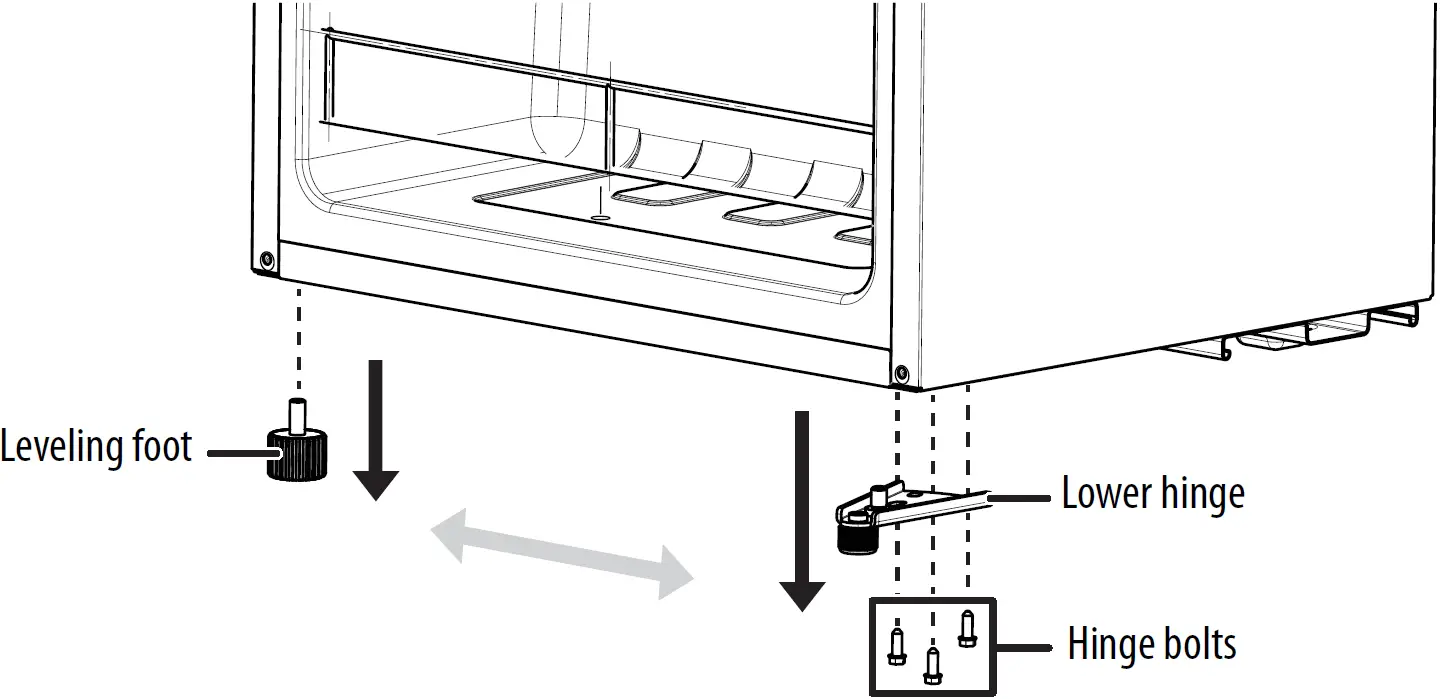 Leveling foot

Lower hinge

Hinge bolts