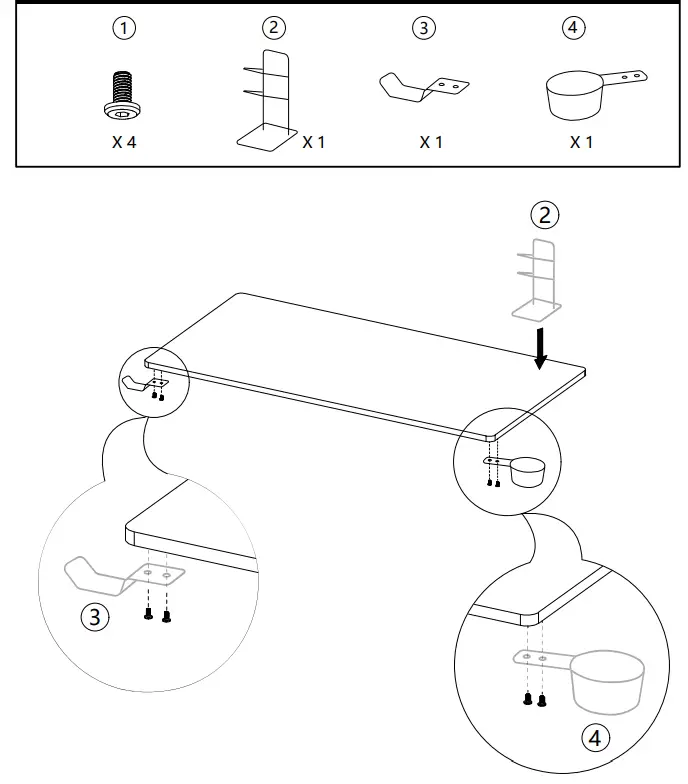 ①
X 4
②
X 1
③
X 1
④
X 1

②

③

④