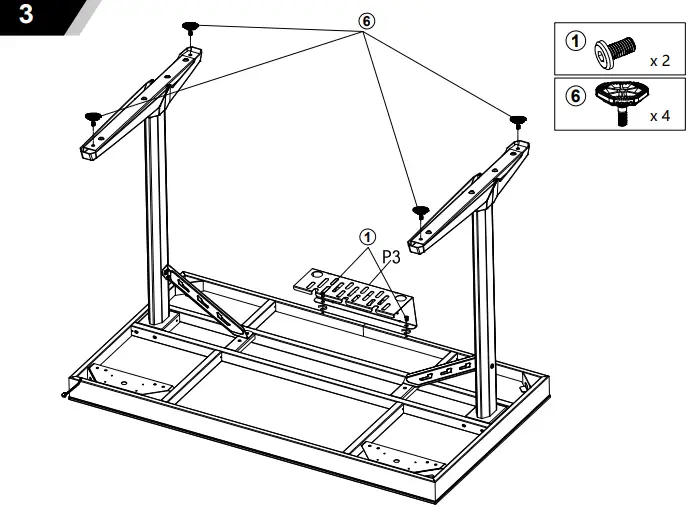 3

6

1 x 2

6 x 4

1

P3