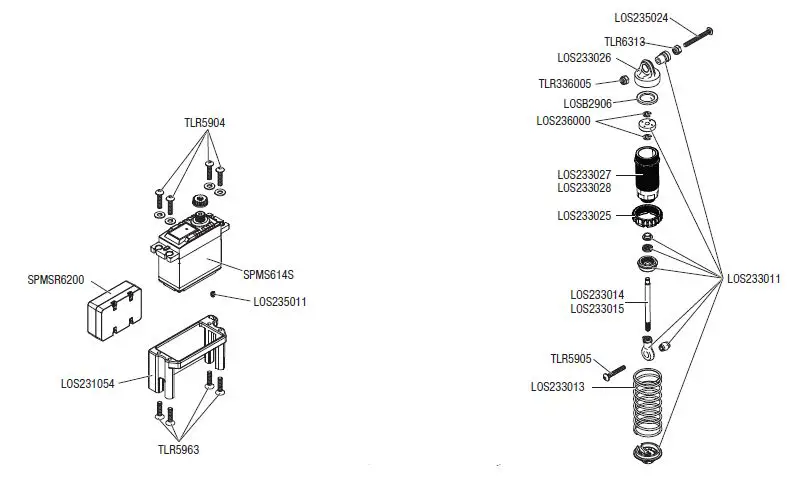 TLR5904

SPMS614S

SPMSR6200

LOS235011

LOS231054

TLR5963

LOS235024

TLR6313

LOS233026

TLR336005

LOSB2906

LOS236000

LOS233027
LOS233028

LOS233025

LOS233011

LOS233014
LOS233015

TLR5905

LOS233013