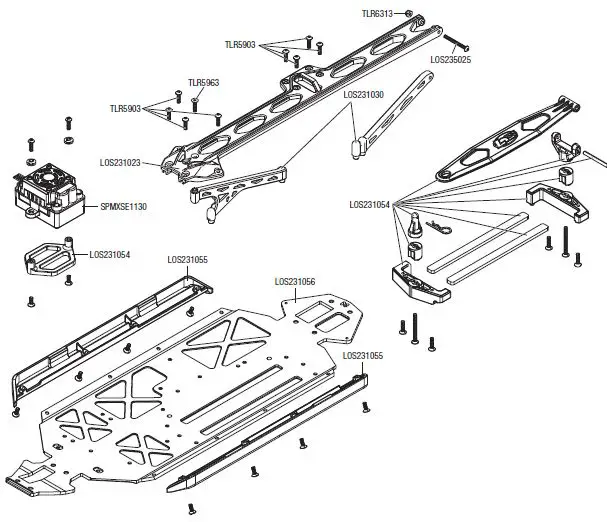 TLR6313
TLR5903
LOS235025
TLR5963
TLR5903
LOS231030
LOS231023
SPMXSE1130
LOS231054
LOS231054
LOS231055
LOS231056
LOS231055